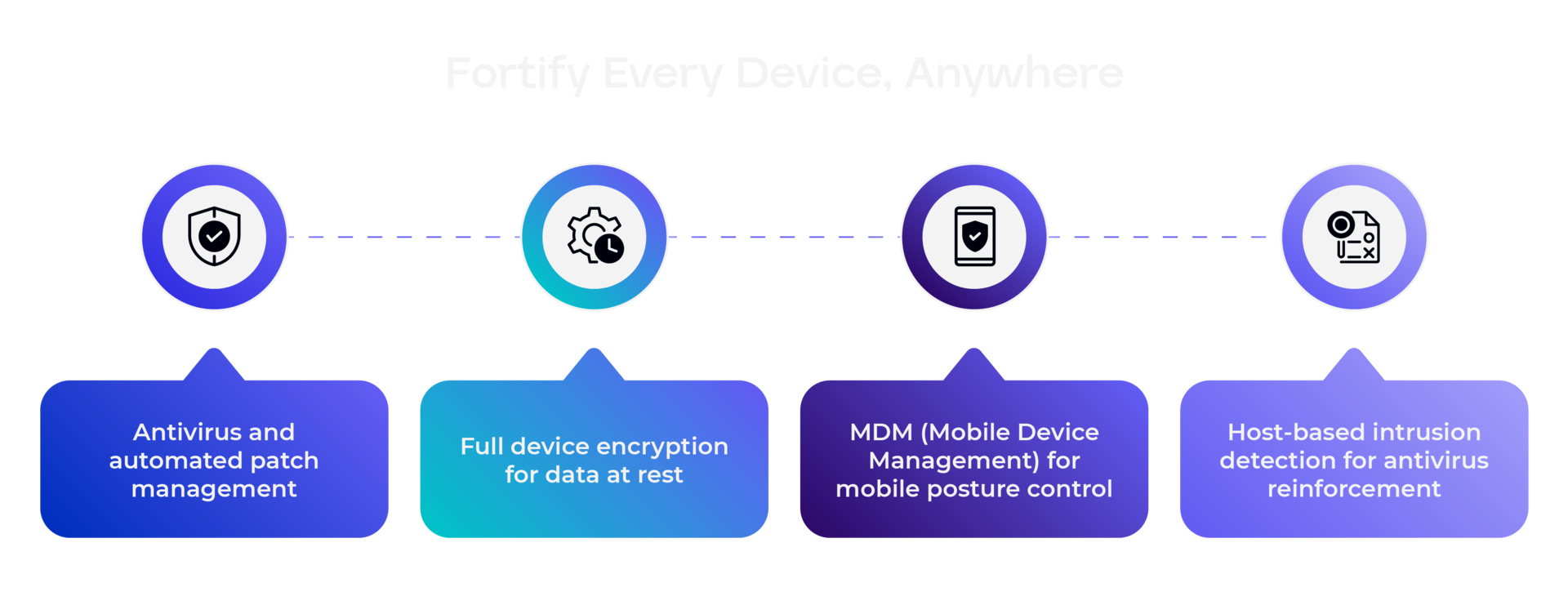 Fortify Every Device, Anywhere

Antivirus and automated patch management

Full device encryption for data at rest

MDM (Mobile Device Management) for mobile posture control

Host-based intrusion detection for antivirus reinforcement